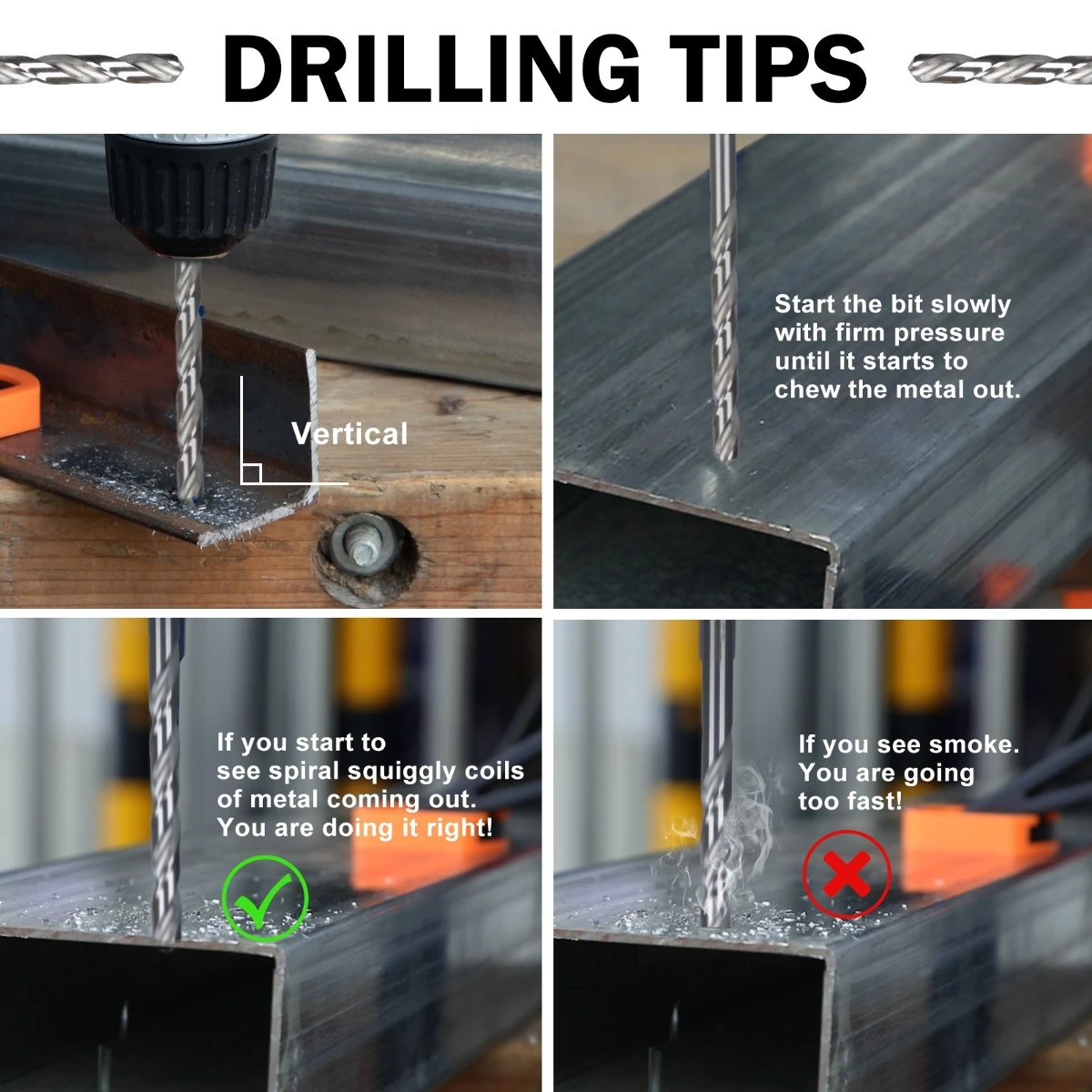 DRILLING TIPS

Vertical

Start the bit slowly with firm pressure until it starts to chew the metal out.

If you start to see spiral squiggly coils of metal coming out. You are doing it right!

If you see smoke. You are going too fast!